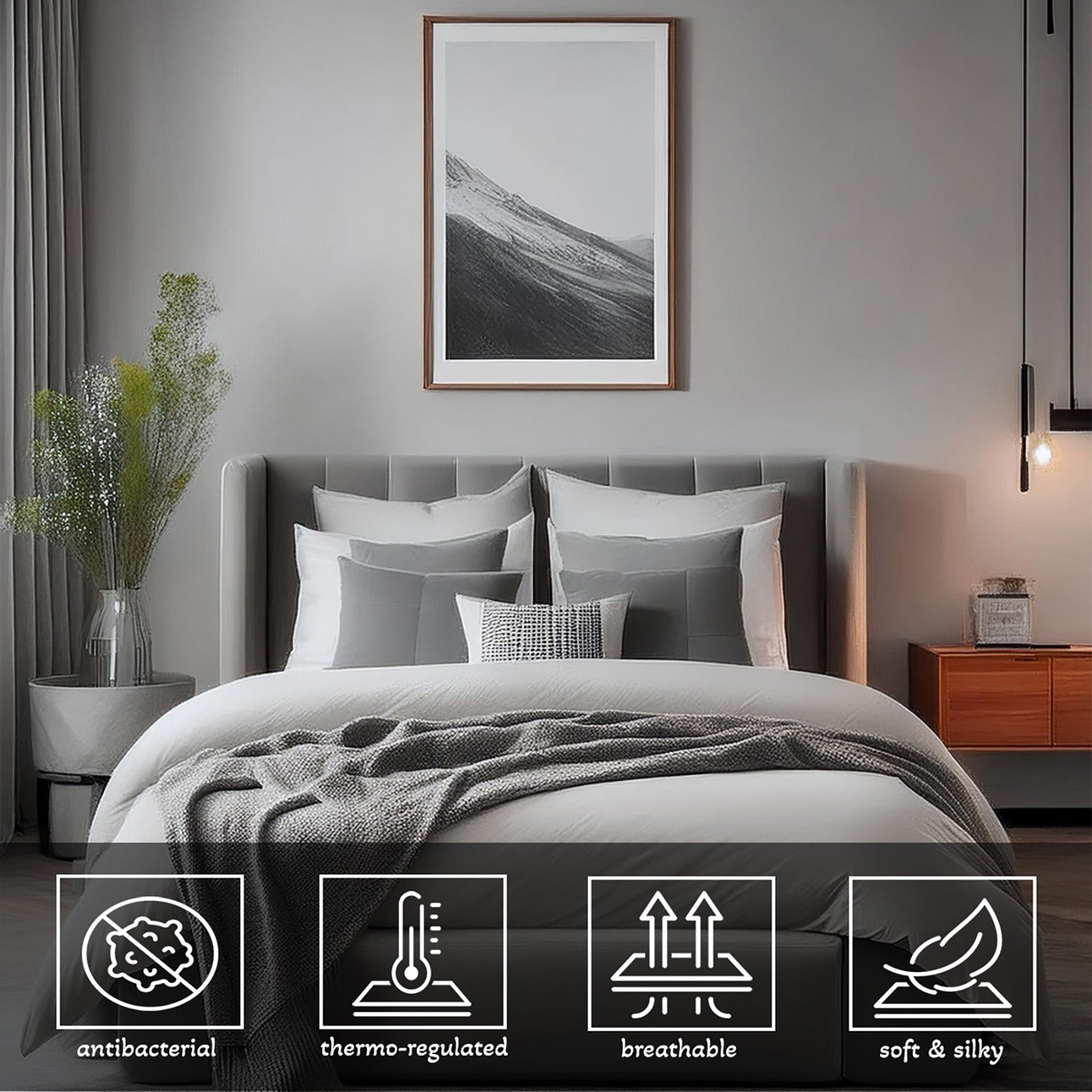 antibacterial

thermo-regulated

breathable

soft & silky