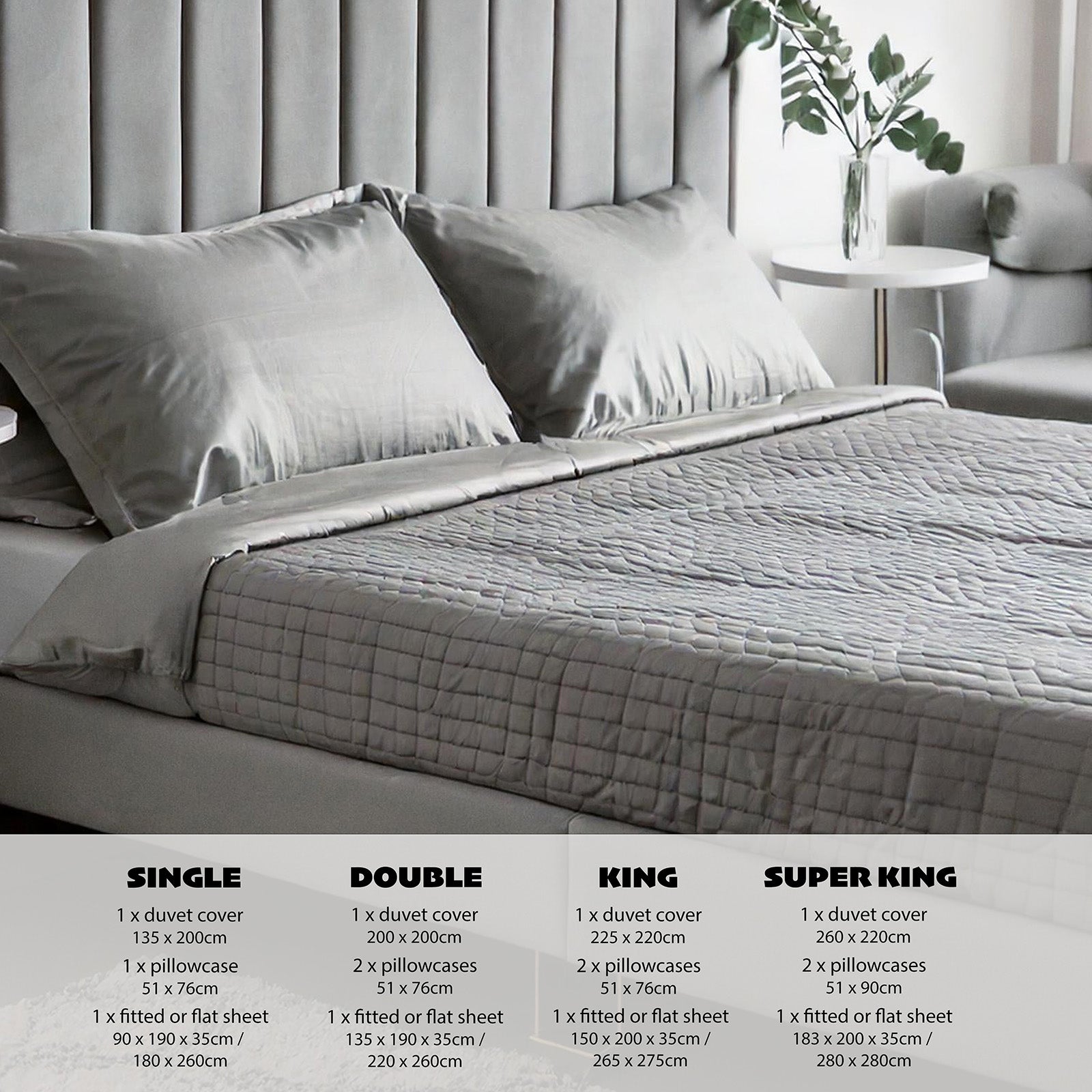 SINGLE
1 x duvet cover
135 x 200cm
1 x pillowcase
51 x 76cm
1 x fitted or flat sheet
90 x 190 x 35cm /
180 x 260cm

DOUBLE
1 x duvet cover
200 x 200cm
2 x pillowcases
51 x 76cm
1 x fitted or flat sheet
135 x 190 x 35cm /
220 x 260cm

KING
1 x duvet cover
225 x 220cm
2 x pillowcases
51 x 76cm
1 x fitted or flat sheet
150 x 200 x 35cm /
265 x 275cm

SUPER KING
1 x duvet cover
260 x 220cm
2 x pillowcases
51 x 90cm
1 x fitted or flat sheet
183 x 200 x 35cm /
280 x 280cm